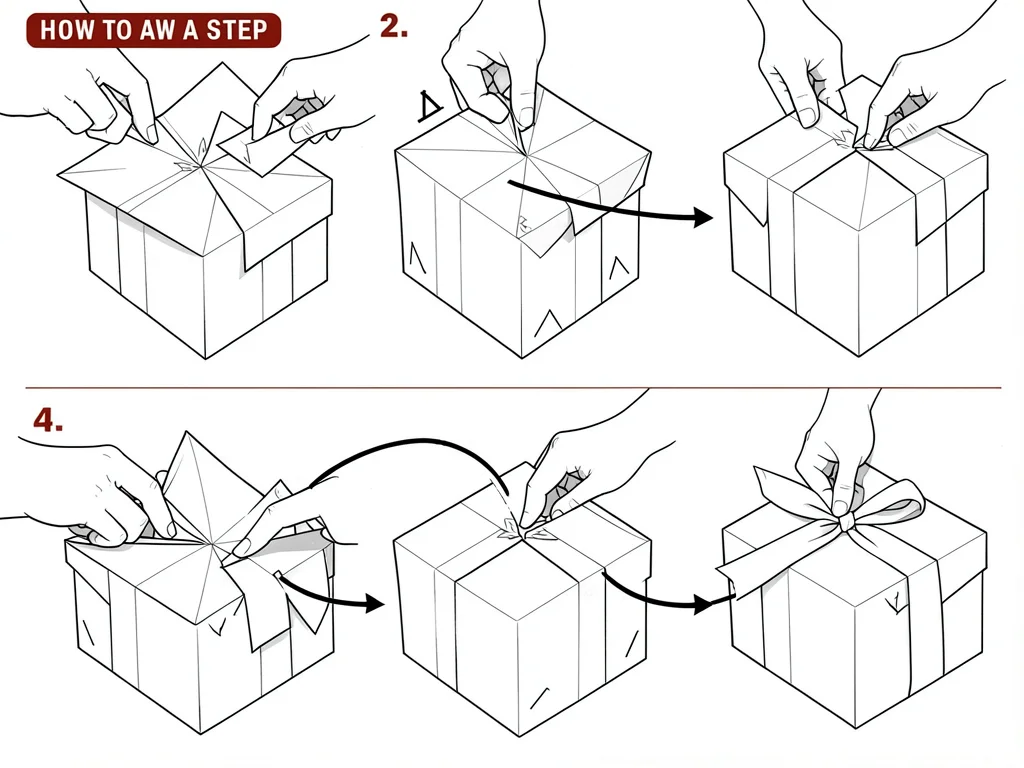 HOW TO AW A STEP

2.

4.